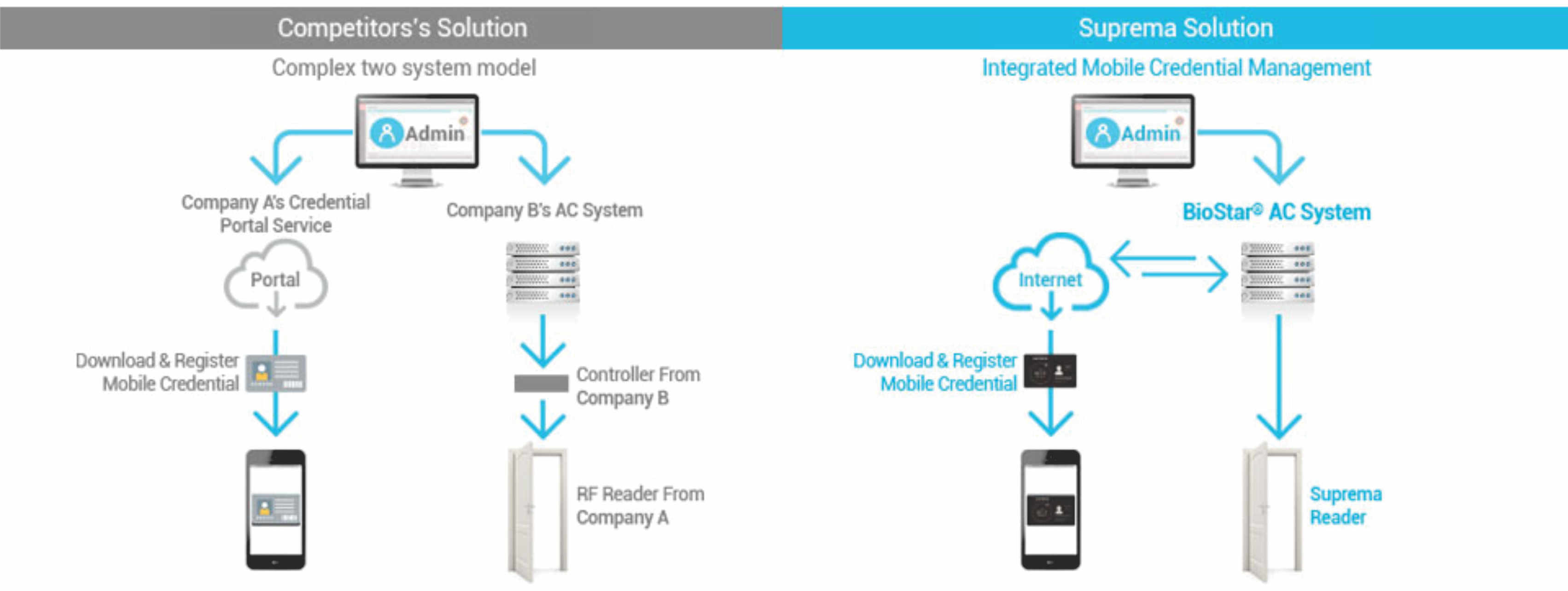 Competitors's Solution

Complex two system model

Admin

Company A's Credential Portal Service

Company B's AC System

Portal

Download & Register Mobile Credential

Controller From Company B

RF Reader From Company A

Suprema Solution

Integrated Mobile Credential Management

Admin

BioStar® AC System

Internet

Download & Register Mobile Credential

Suprema Reader